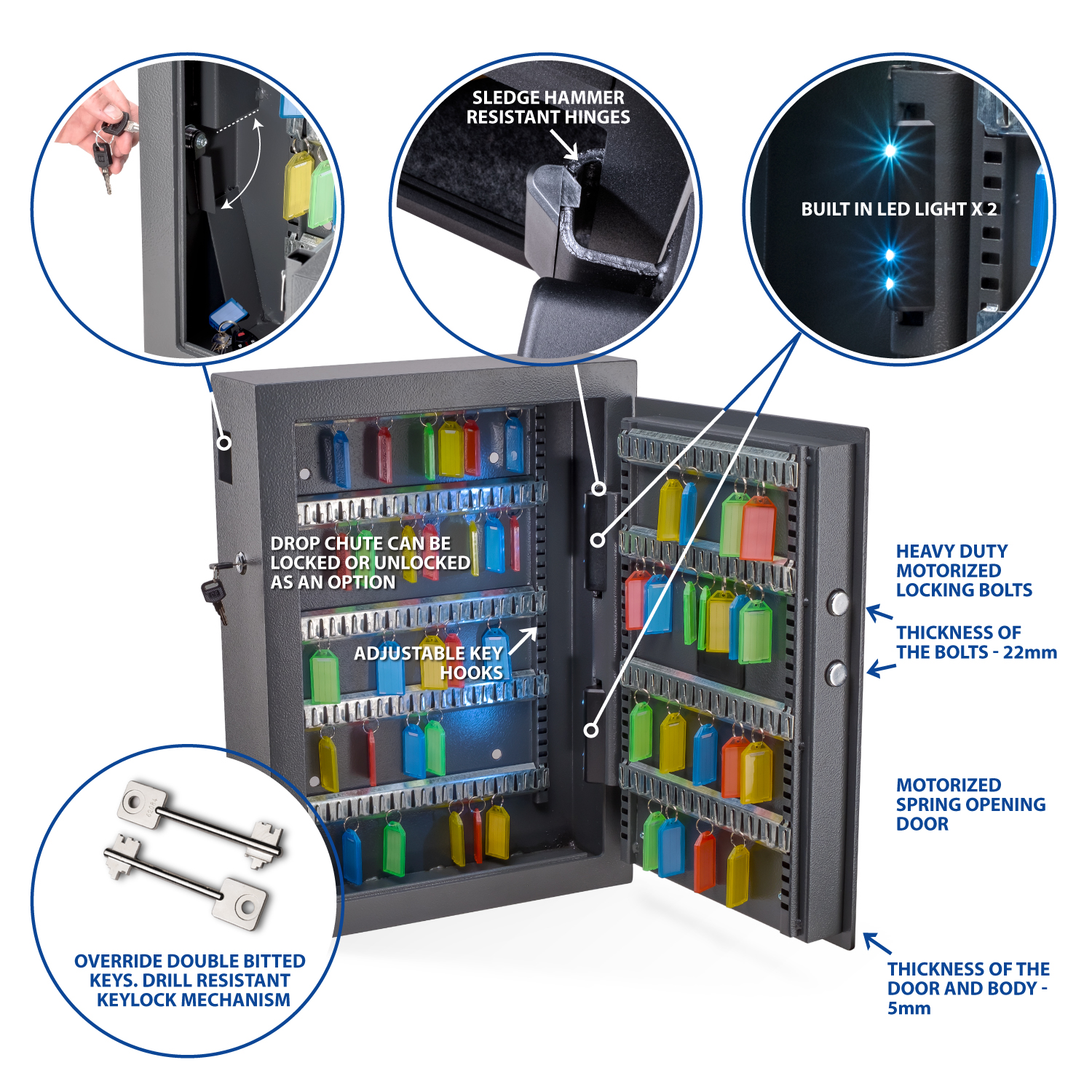 SLEDGE HAMMER RESISTANT HINGES

BUILT IN LED LIGHT X 2

DROP CHUTE CAN BE LOCKED OR UNLOCKED AS AN OPTION

ADJUSTABLE KEY HOOKS

HEAVY DUTY MOTORIZED LOCKING BOLTS

THICKNESS OF THE BOLTS - 22mm

MOTORIZED SPRING OPENING DOOR

THICKNESS OF THE DOOR AND BODY - 5mm

OVERRIDE DOUBLE BITTED KEYS. DRILL RESISTANT KEYLOCK MECHANISM